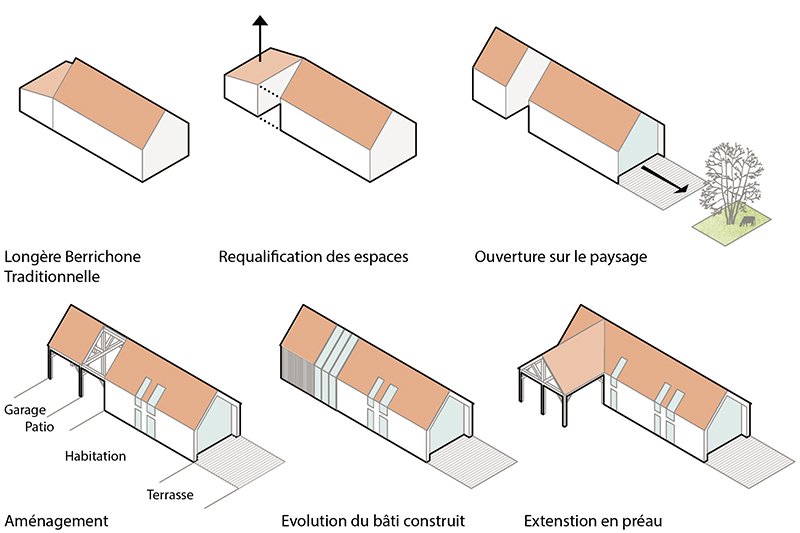 Longère Berrichone Traditionnelle

Requalification des espaces

Ouverture sur le paysage

Garage
Patio
Habitation
Terrasse

Aménagement

Evolution du bâti construit

Extenstion en préau